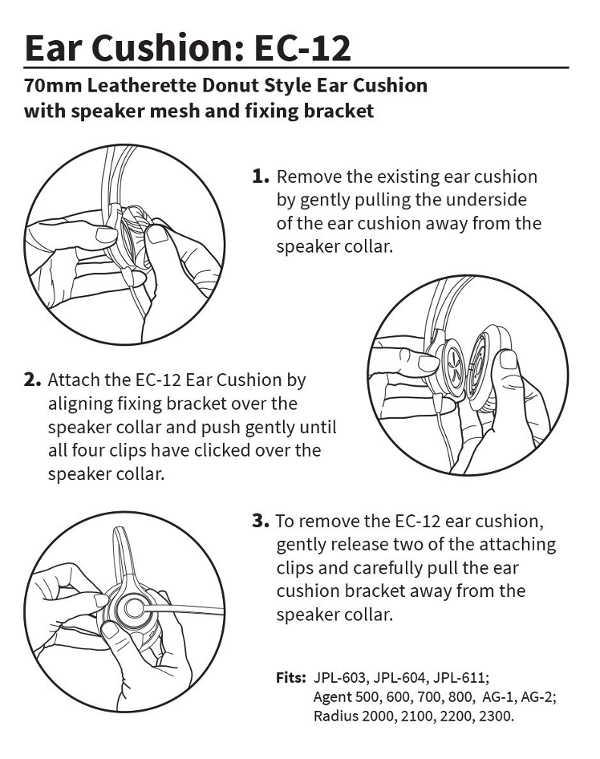 Ear Cushion: EC-12

70mm Leatherette Donut Style Ear Cushion with speaker mesh and fixing bracket

1. Remove the existing ear cushion by gently pulling the underside of the ear cushion away from the speaker collar.

2. Attach the EC-12 Ear Cushion by aligning fixing bracket over the speaker collar and push gently until all four clips have clicked over the speaker collar.

3. To remove the EC-12 ear cushion, gently release two of the attaching clips and carefully pull the ear cushion bracket away from the speaker collar.

Fits: JPL-603, JPL-604, JPL-611; Agent 500, 600, 700, 800, AG-1, AG-2; Radius 2000, 2100, 2200, 2300.